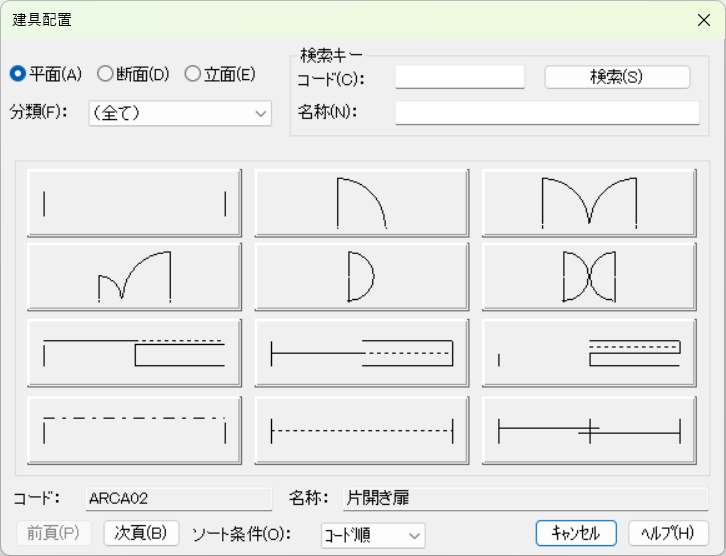 建具配置

平面(A) 断面(D) 立面(E)

分類(F): (全て)

検索キー
コード(C):
検索(S)
名称(N):

コード: ARCA02
名称: 片開き扉

前頁(P) 次頁(B) ソート条件(O): コード順

キャンセル ヘルプ(H)